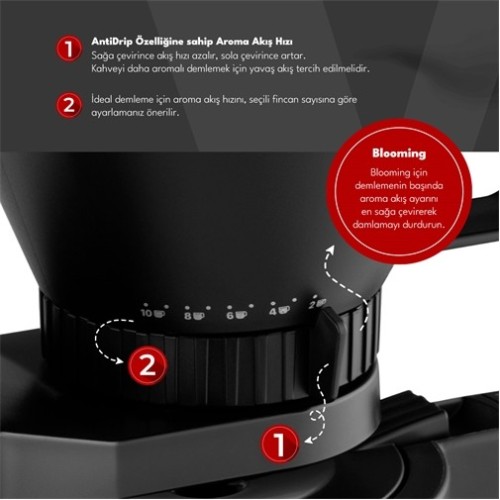 1 AntiDrip Özelliğine sahip Aroma Akış Hızı
Sağa çevirince akış hızı azalır, sola çevirince artar.
Kahveyi daha aromalı demlemek için yavaş akış tercih edilmelidir.

2 İdeal demleme için aroma akış hızını, seçili fincan sayısına göre ayarlamanız önerilir.

Blooming
Blooming için demlemenin başında aroma akış ayarını en sağa çevirerek damlamayı durdurun.

10 8 6 4 2

2

1